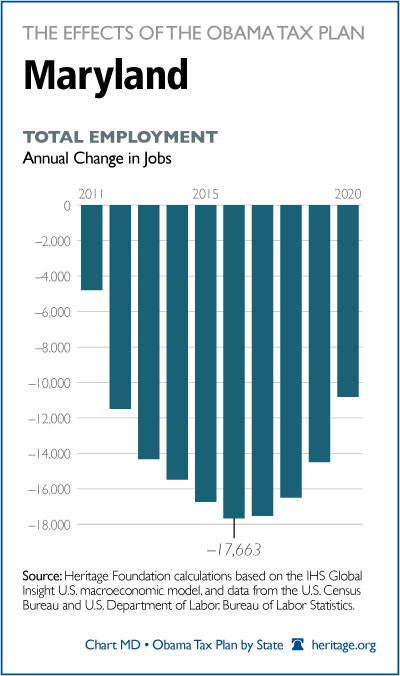 THE EFFECTS OF THE OBAMA TAX PLAN

Maryland

TOTAL EMPLOYMENT

Annual Change in Jobs

2011
2015
2020

0
–2,000
–4,000
–6,000
–8,000
–10,000
–12,000
–14,000
–16,000
–18,000

–17,663

Source: Heritage Foundation calculations based on the IHS Global Insight U.S. macroeconomic model, and data from the U.S. Census Bureau and U.S. Department of Labor, Bureau of Labor Statistics.

Chart MD • Obama Tax Plan by State heritage.org